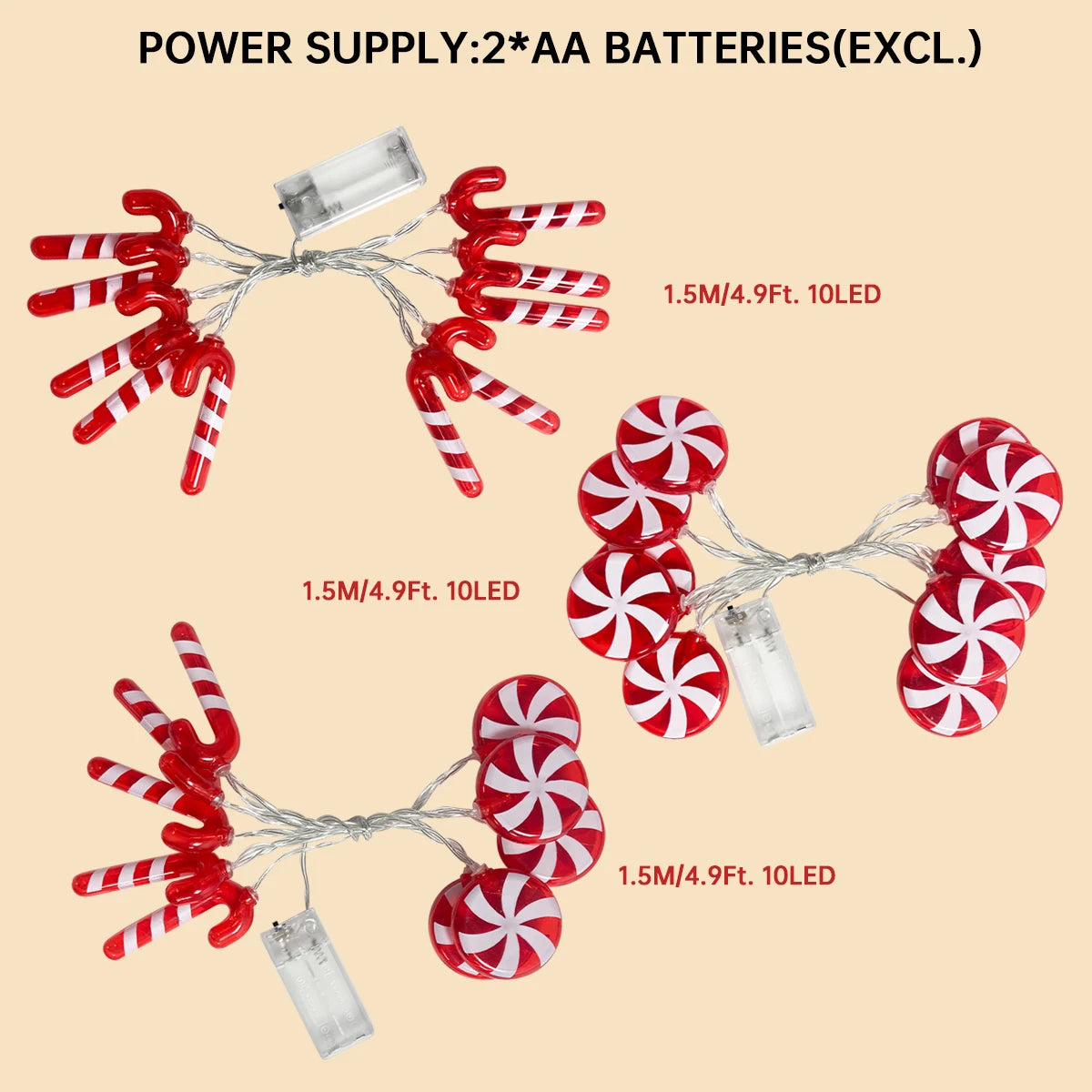 POWER SUPPLY:2*AA BATTERIES(EXCL.)

1.5M/4.9Ft. 10LED

1.5M/4.9Ft. 10LED

1.5M/4.9Ft. 10LED